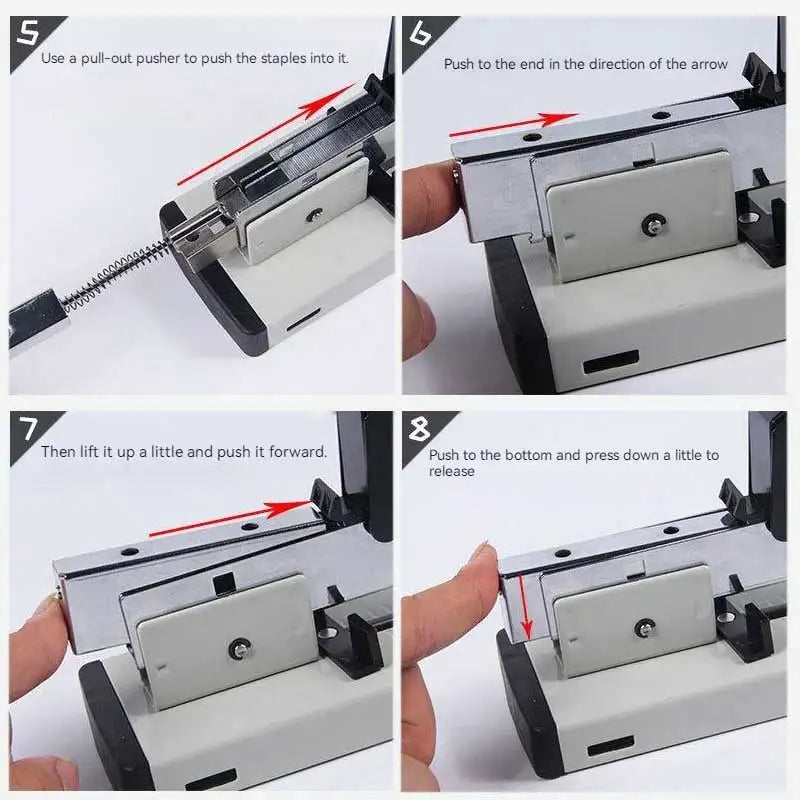 5
Use a pull-out pusher to push the staples into it.

6
Push to the end in the direction of the arrow

7
Then lift it up a little and push it forward.

8
Push to the bottom and press down a little to release