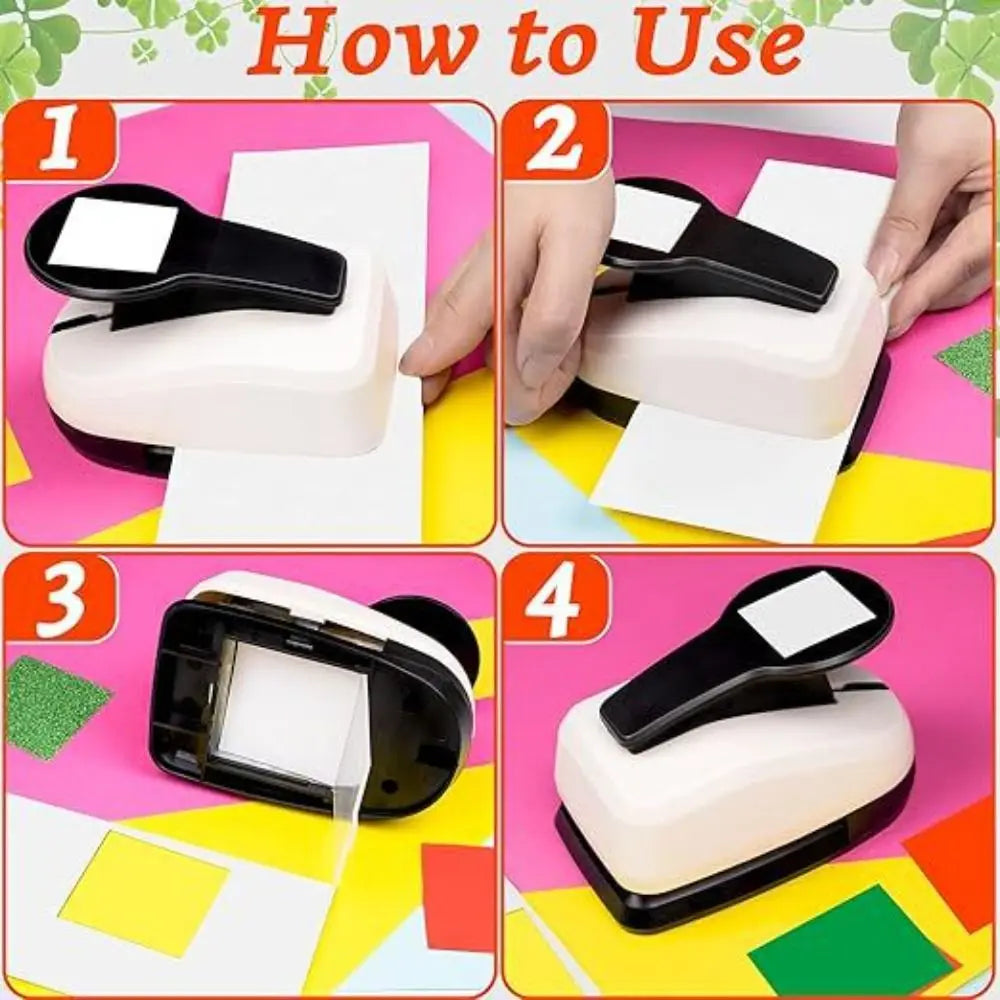 How to Use

1

2

3

4