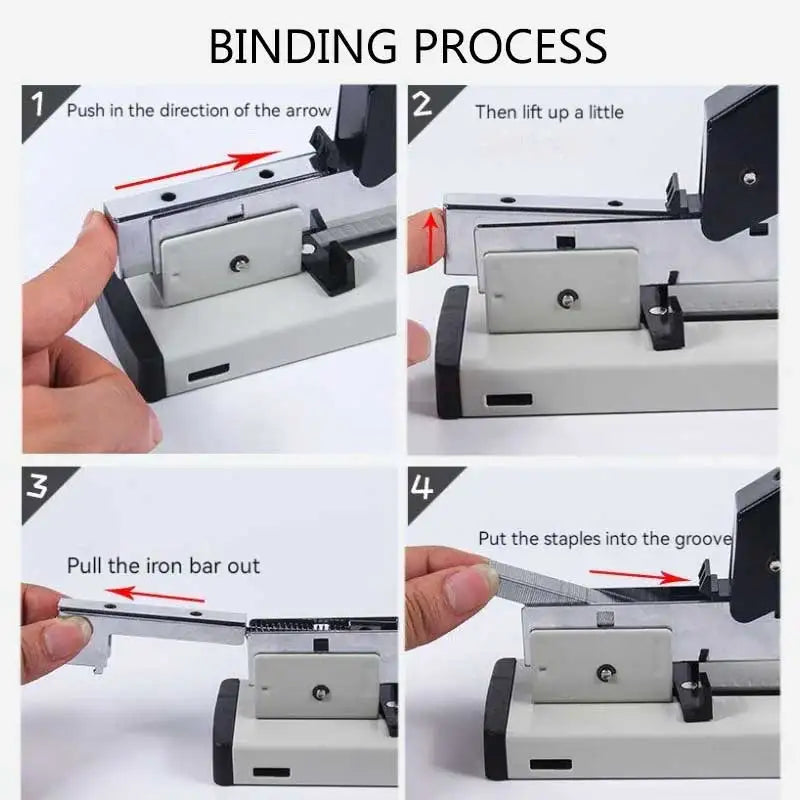 BINDING PROCESS

1 Push in the direction of the arrow

2 Then lift up a little

3 Pull the iron bar out

4 Put the staples into the groove