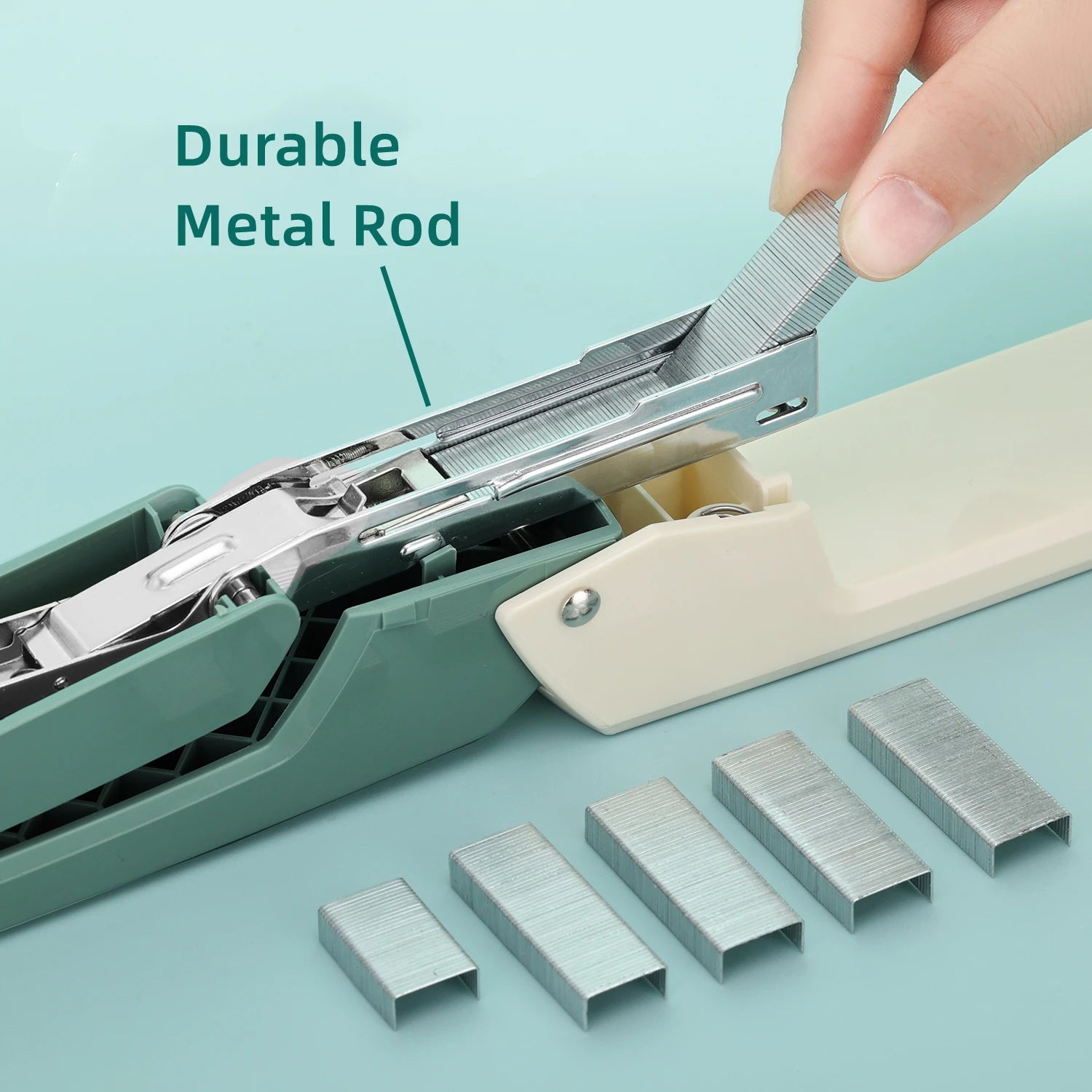 Durable
Metal Rod